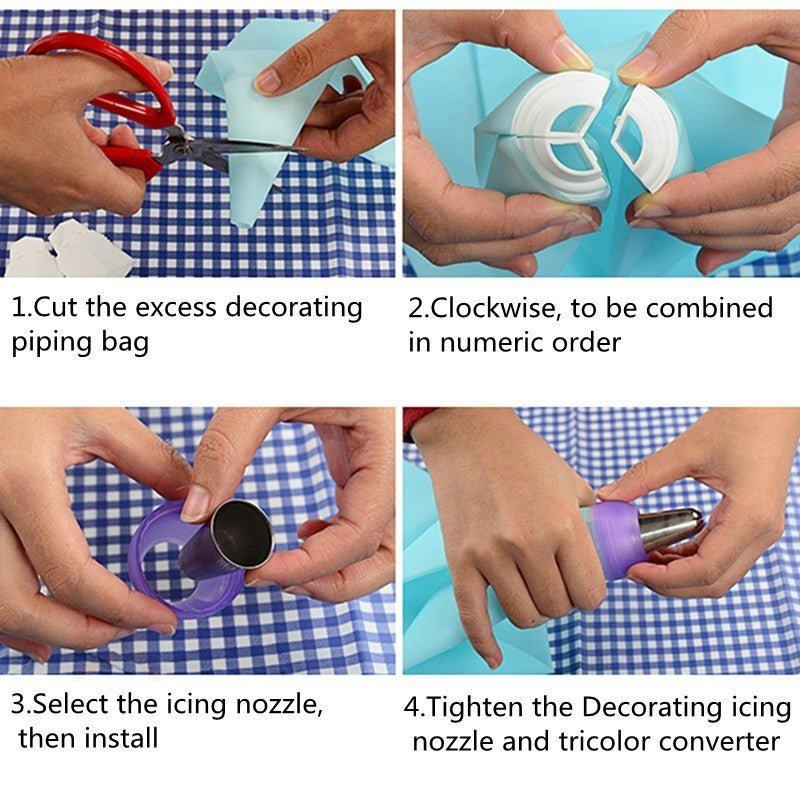 1.Cut the excess decorating piping bag

2.Clockwise, to be combined in numeric order

3.Select the icing nozzle, then install

4.Tighten the Decorating icing nozzle and tricolor converter